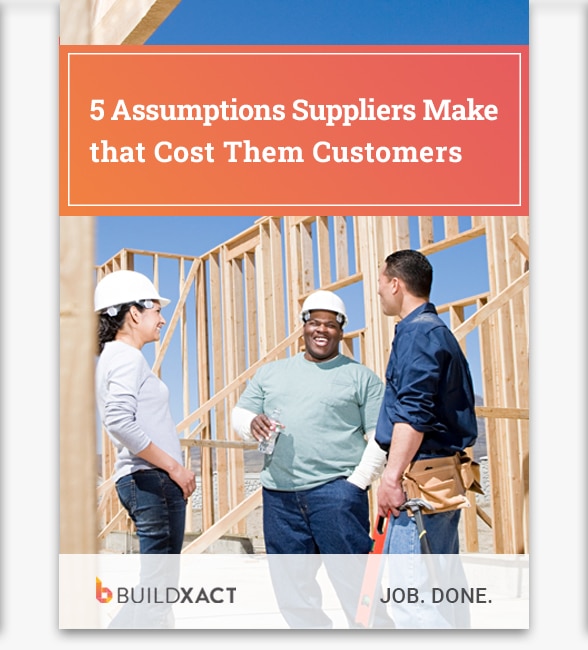 5 Assumptions Suppliers Make that Cost Them Customers

BUILDXACT

JOB. DONE.